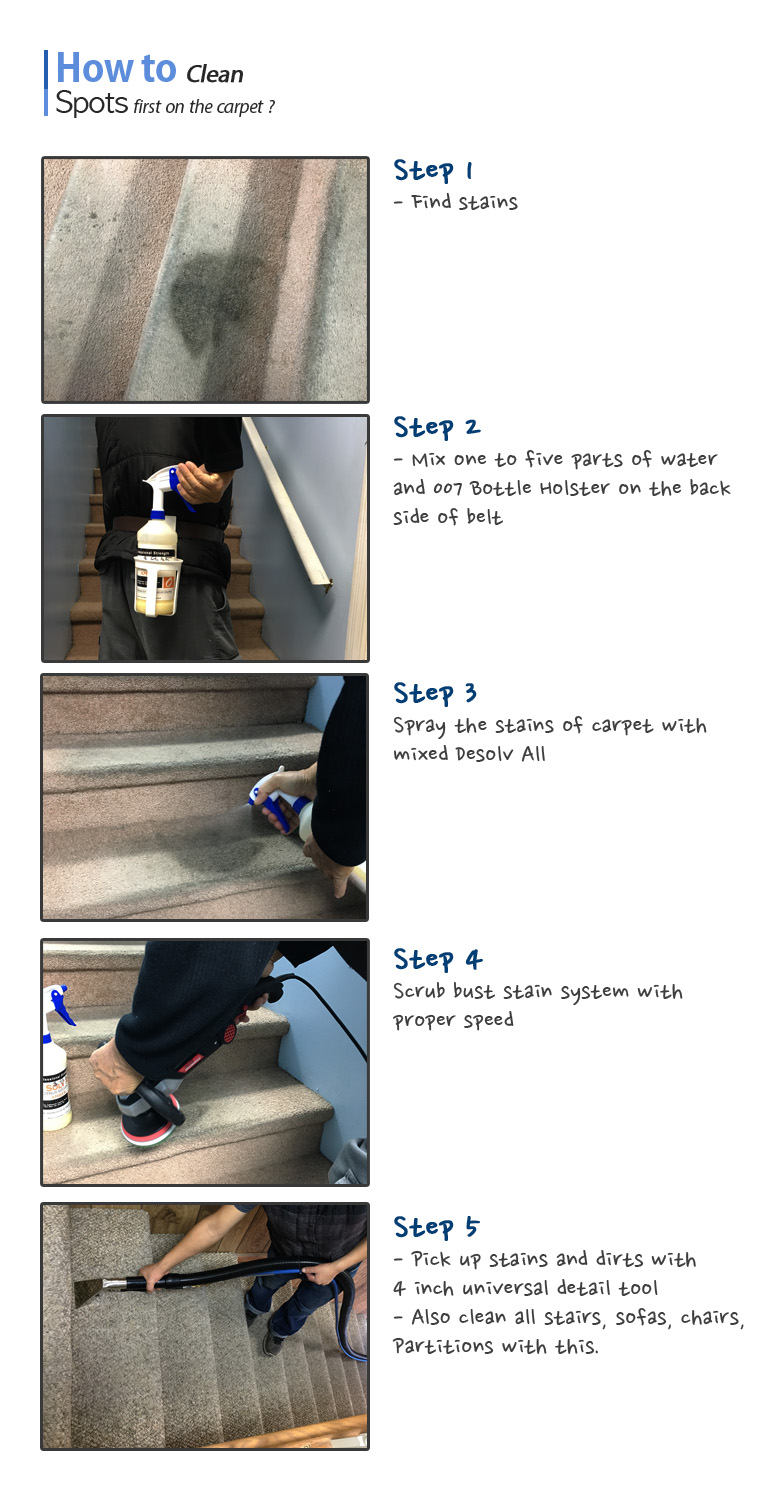 How to Clean
Spots first on the carpet ?

Step 1
- Find stains

Step 2
- Mix one to five parts of water and 007 Bottle Holster on the back side of belt

Step 3
Spray the stains of carpet with mixed Desolv All

Step 4
Scrub bust stain system with proper speed

Step 5
- Pick up stains and dirts with 4 inch universal detail tool
- Also clean all stairs, sofas, chairs, Partitions with this.