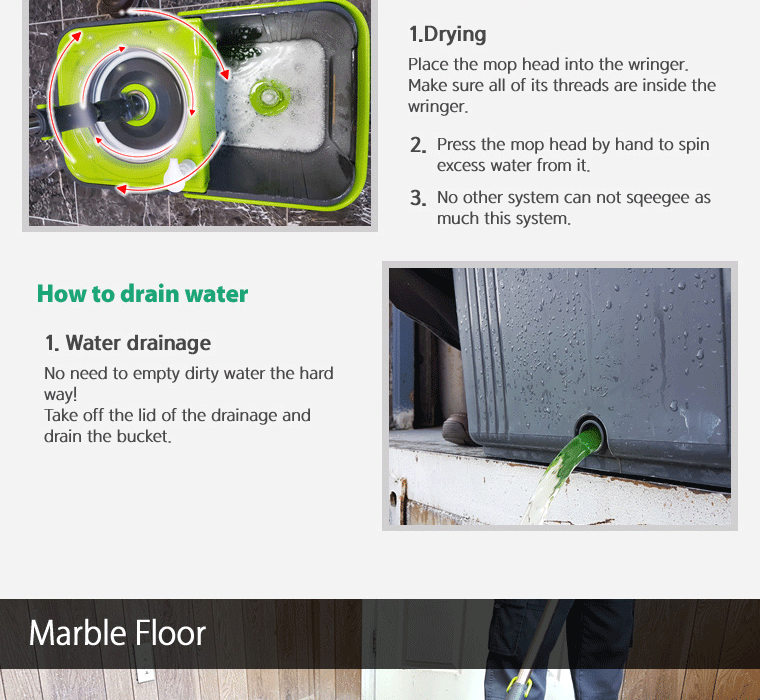 1.Drying
Place the mop head into the wringer. Make sure all of its threads are inside the wringer.

2. Press the mop head by hand to spin excess water from it.

3. No other system can not sqeegee as much this system.

How to drain water

1. Water drainage
No need to empty dirty water the hard way!
Take off the lid of the drainage and drain the bucket.

Marble Floor